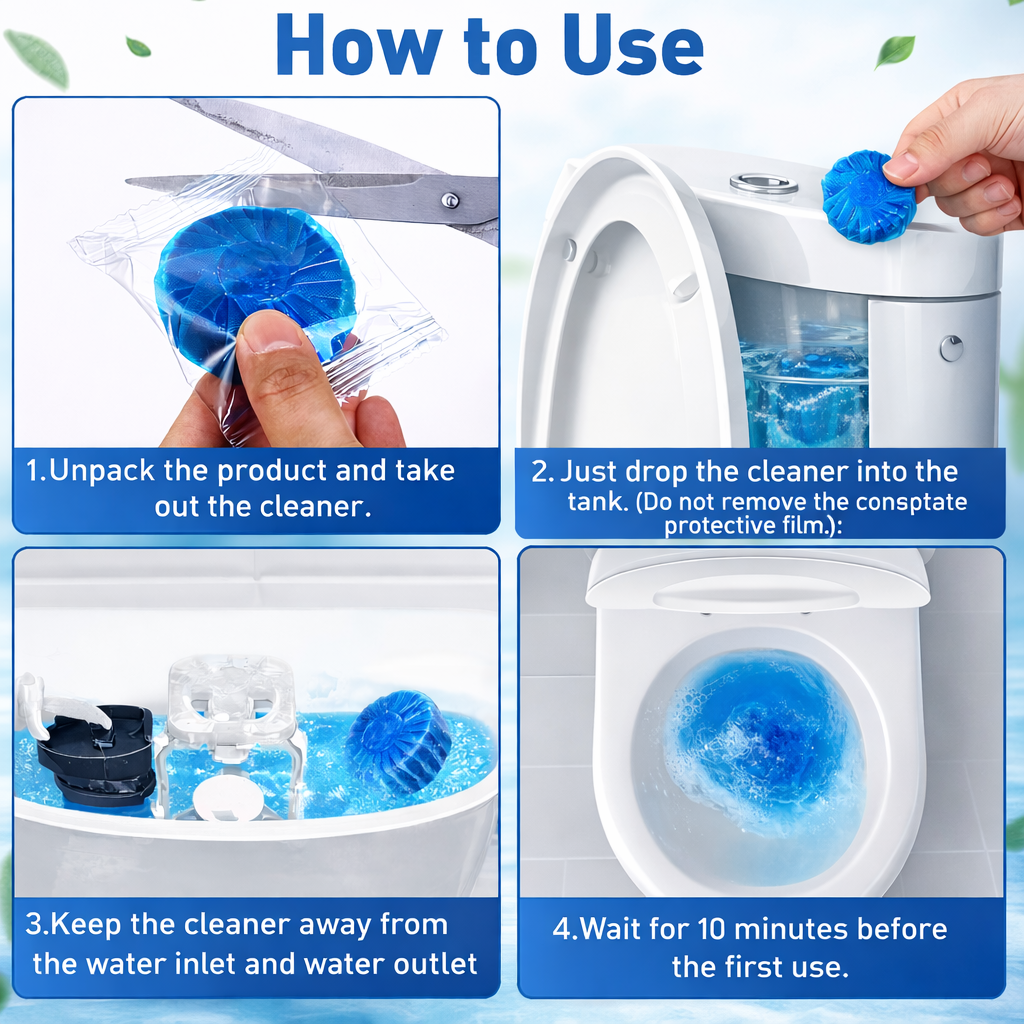 How to Use

1.Unpack the product and take out the cleaner.

2. Just drop the cleaner into the tank. (Do not remove the consptate protective film.):

3.Keep the cleaner away from the water inlet and water outlet

4.Wait for 10 minutes before the first use.