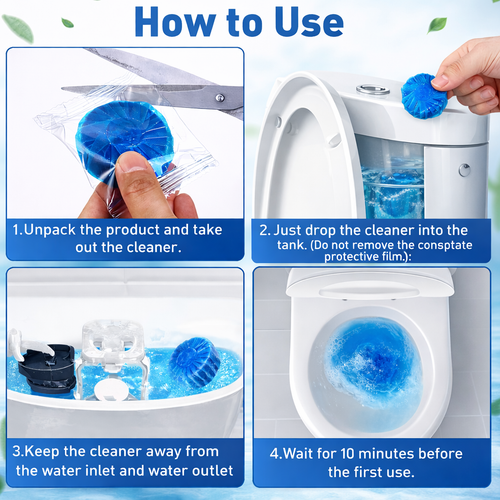 How to Use

1.Unpack the product and take out the cleaner.

2. Just drop the cleaner into the tank. (Do not remove the consptate protective film.):

3.Keep the cleaner away from the water inlet and water outlet

4.Wait for 10 minutes before the first use.